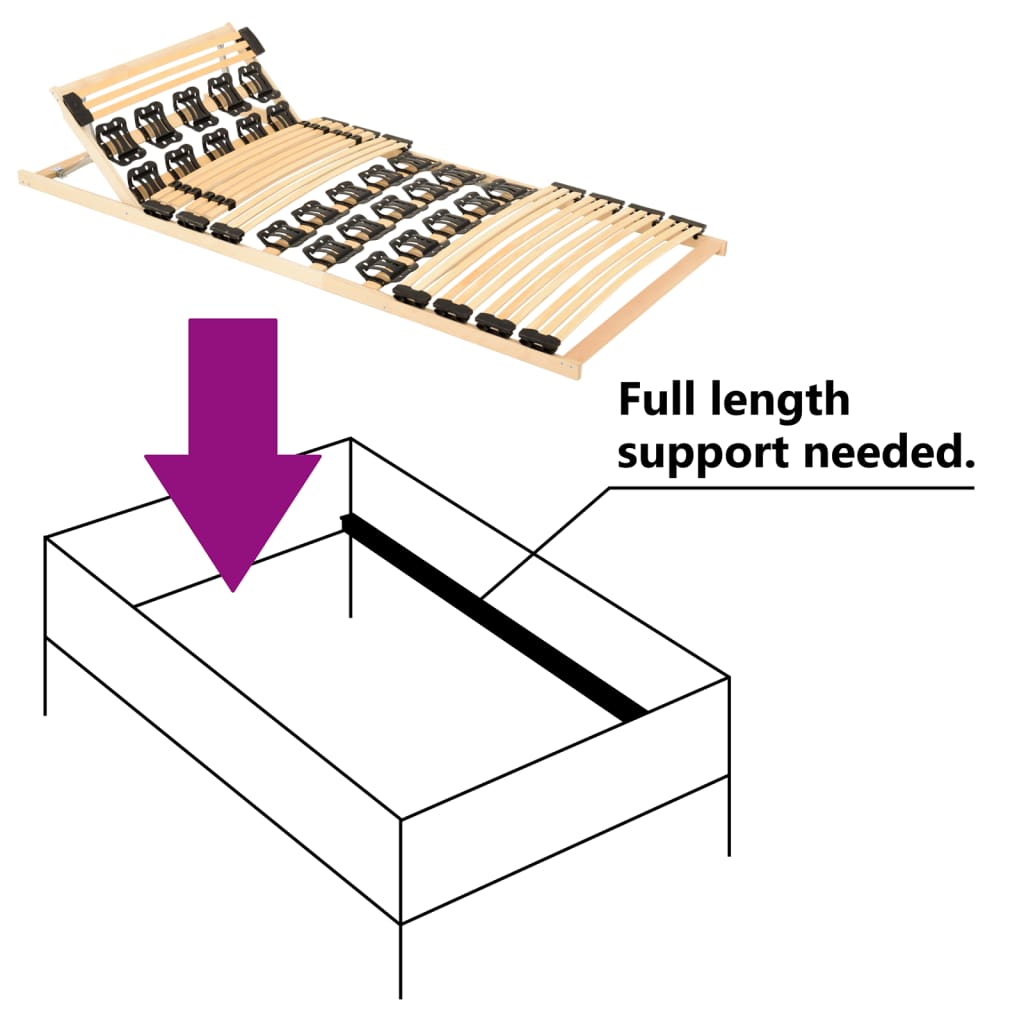 Full length support needed.