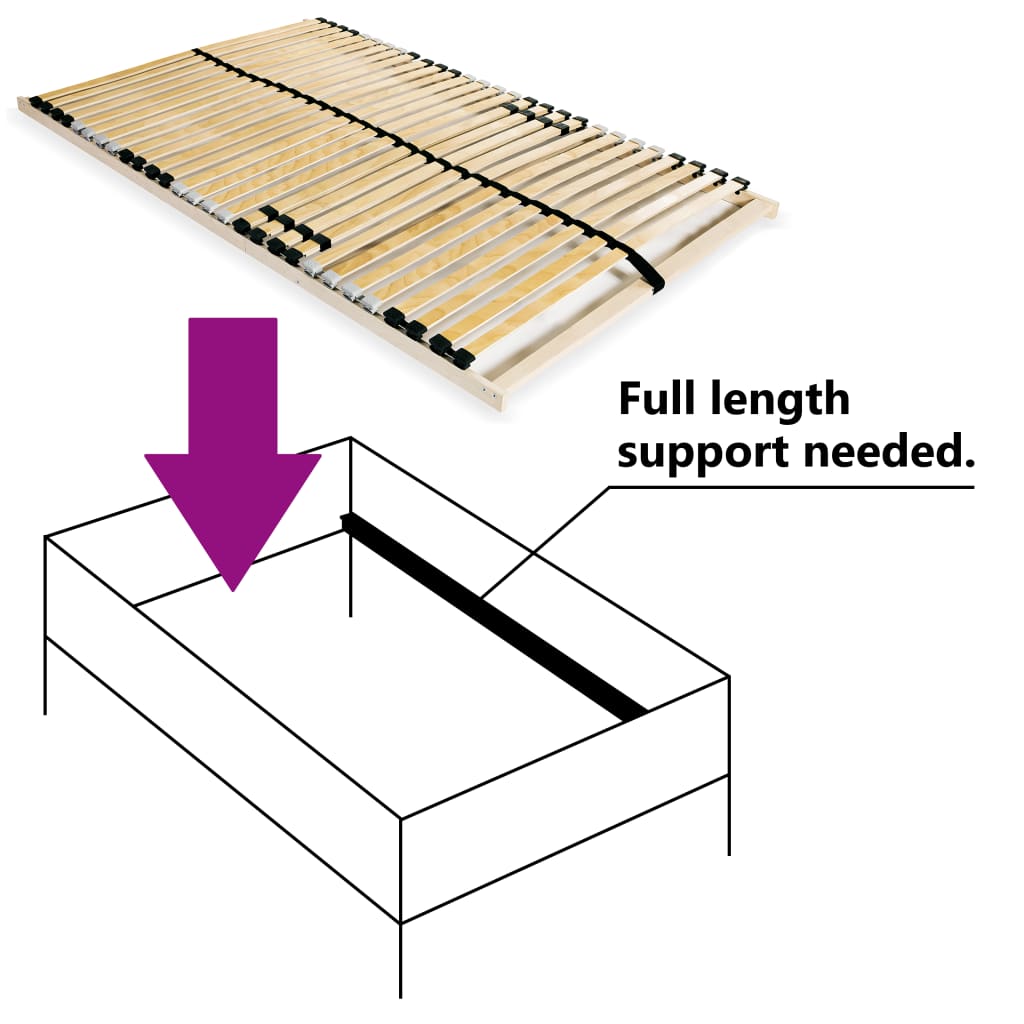 Full length support needed.